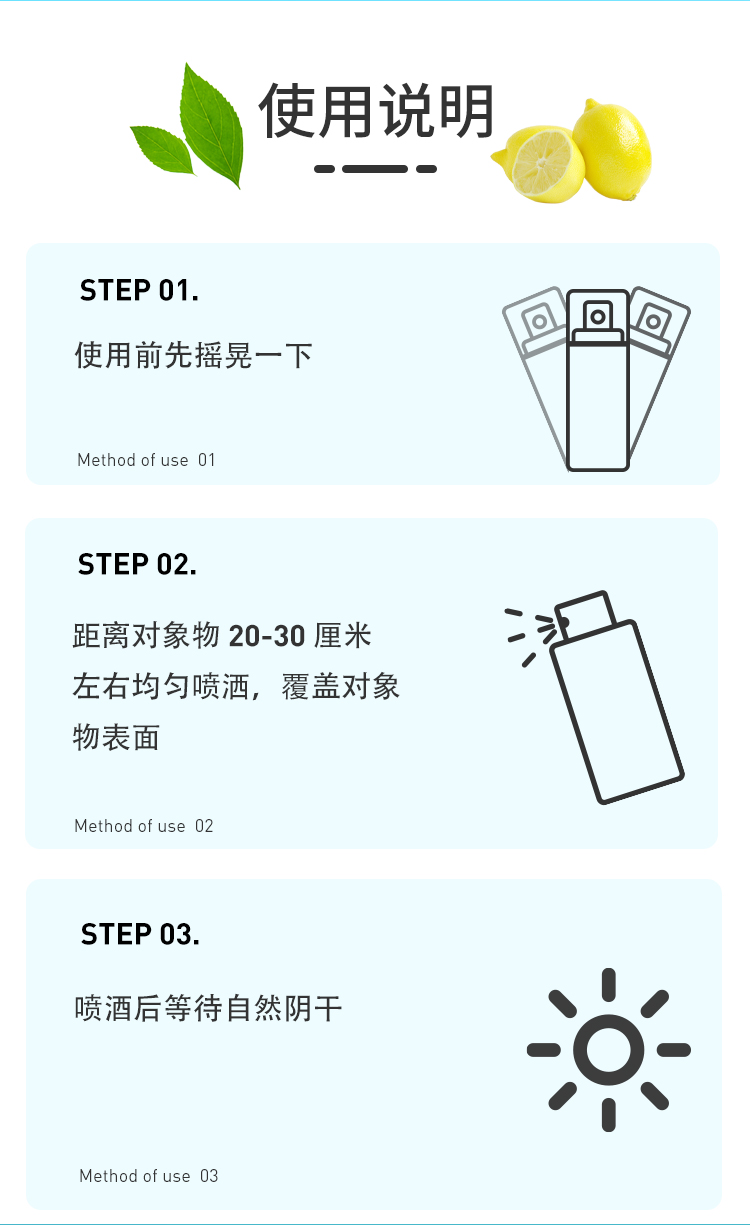 使用说明

STEP 01.

使用前先摇晃一下

Method of use 01

STEP 02.

距离对象物 20-30 厘米左右均匀喷洒，覆盖对象物表面

Method of use 02

STEP 03.

喷洒后等待自然阴干

Method of use 03