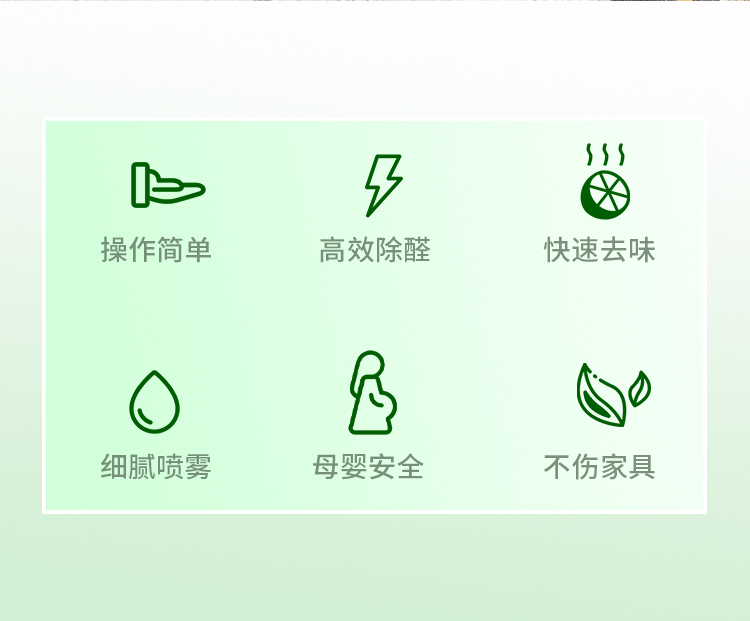 操作简单 高效除醛 快速去味

细腻喷雾 母婴安全 不伤家具