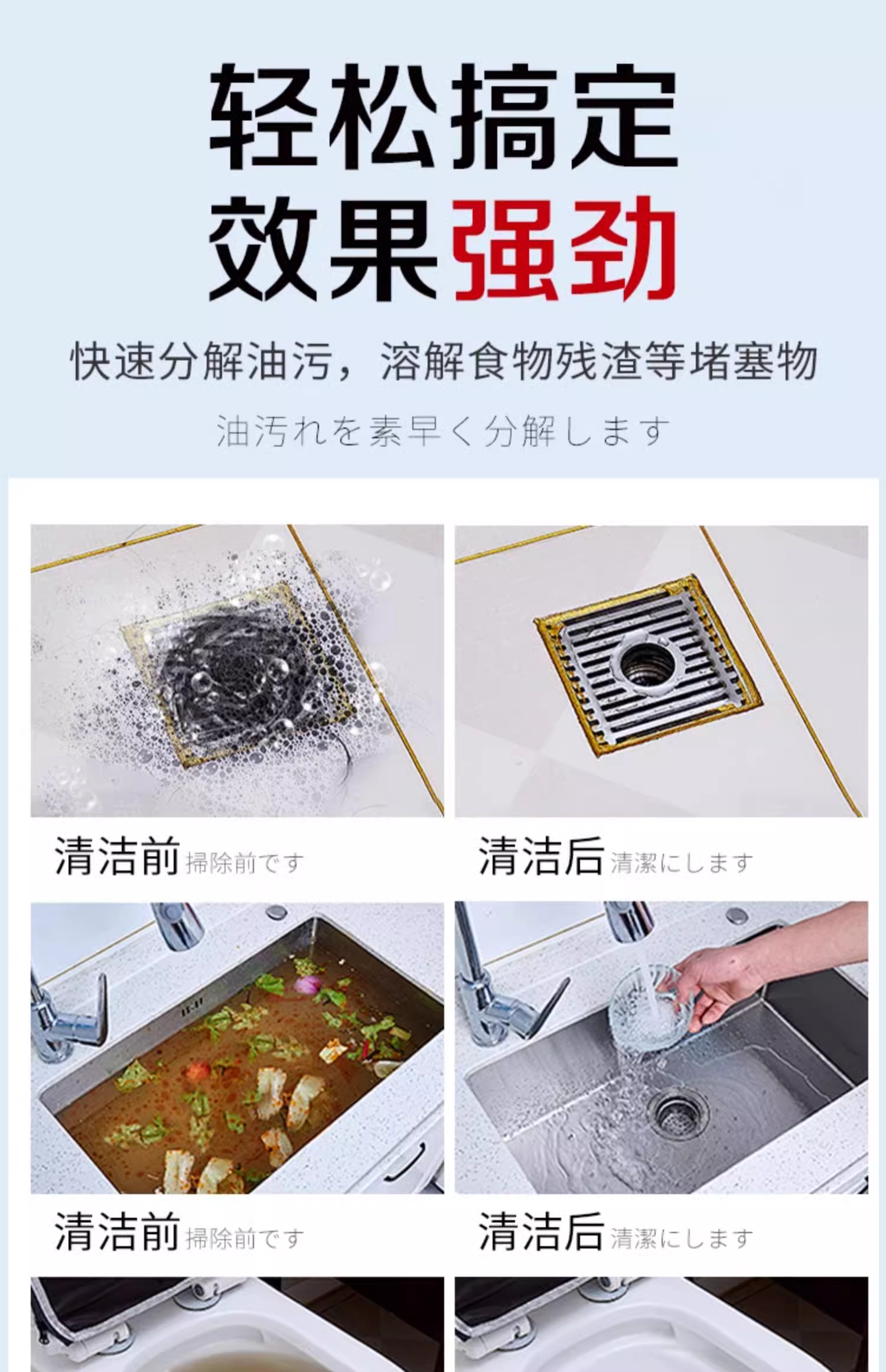 轻松搞定
效果强劲

快速分解油污，溶解食物残渣等堵塞物

油汚れを素早く分解します

清洁前 掃除前です

清洁后 清潔にします

清洁前 掃除前です

清洁后 清潔にします