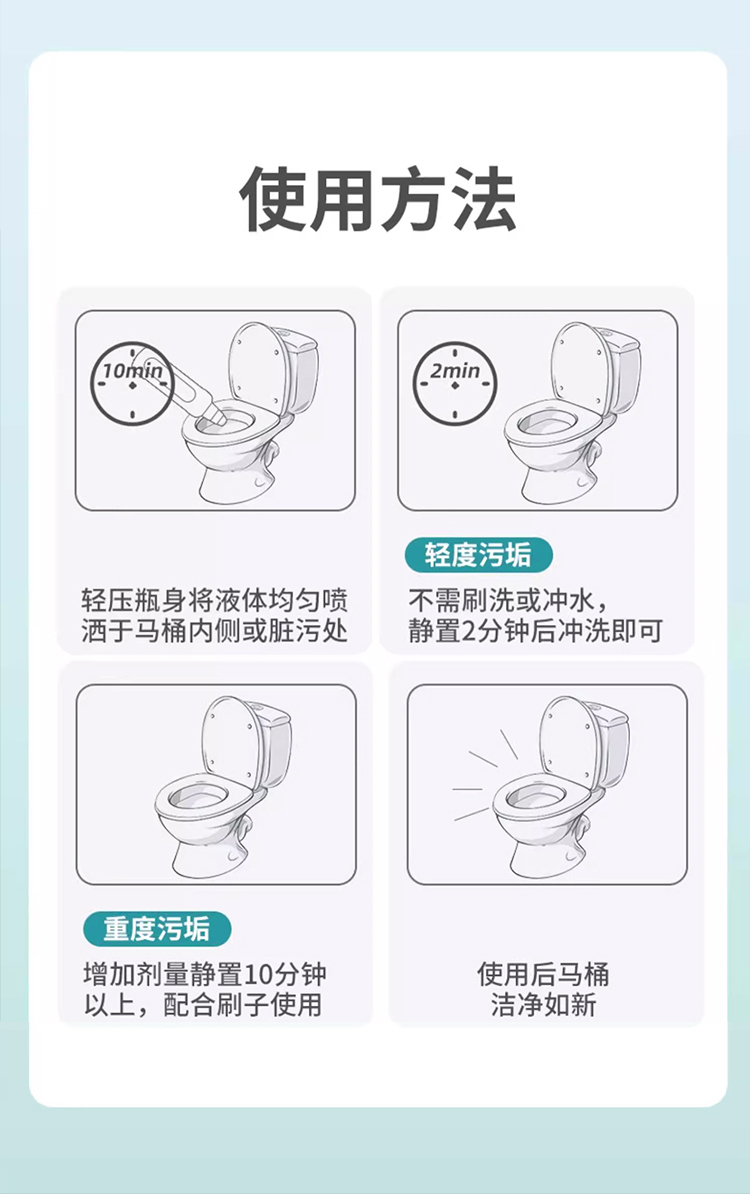 使用方法

10min

轻压瓶身将液体均匀喷洒于马桶内侧或脏污处

2min

轻度污垢

不需刷洗或冲水，静置2分钟后冲洗即可

重度污垢

增加剂量静置10分钟以上，配合刷子使用

使用后马桶洁净如新