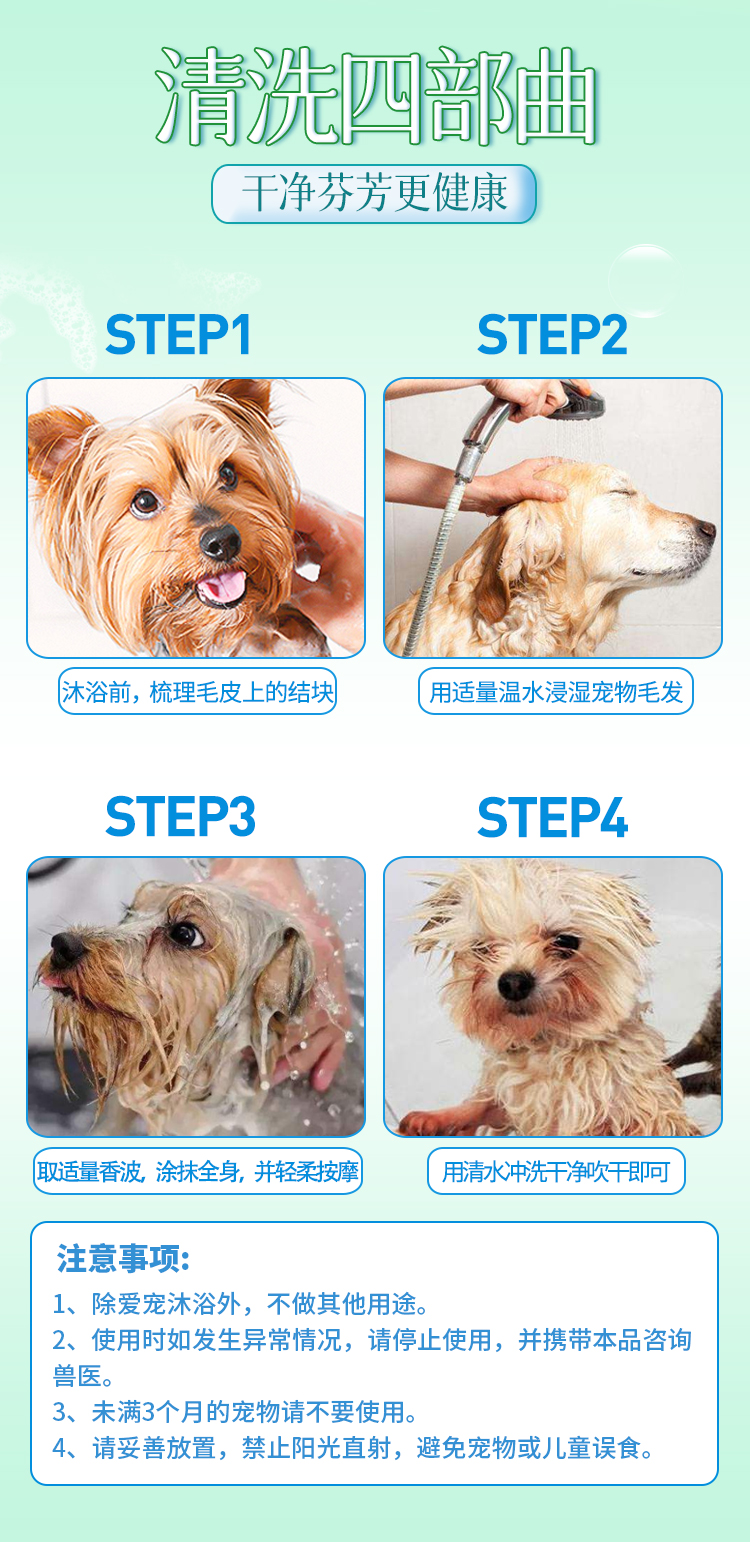 清洗四部曲

干净芬芳更健康

STEP1

沐浴前，梳理毛皮上的结块

STEP2

用适量温水浸湿宠物毛发

STEP3

取适量香波，涂抹全身，并轻柔按摩

STEP4

用清水冲洗干净吹干即可

注意事项:

1、除爱宠沐浴外，不做其他用途。

2、使用时如发生异常情况，请停止使用，并携带本品咨询兽医。

3、未满3个月的宠物请不要使用。

4、请妥善放置，禁止阳光直射，避免宠物或儿童误食。