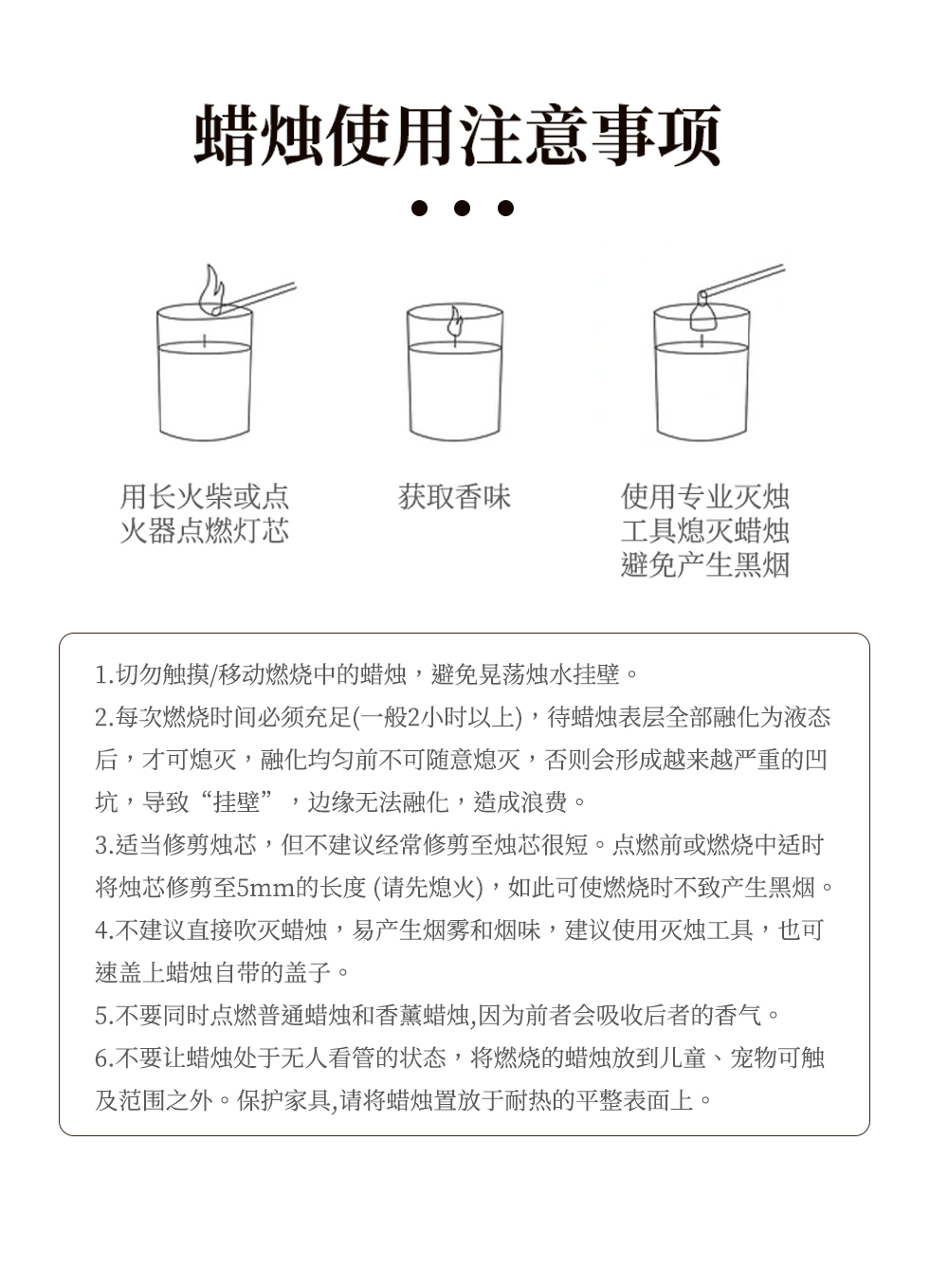 蜡烛使用注意事项

用长火柴或点火器点燃灯芯

获取香味

使用专业灭烛工具熄灭蜡烛避免产生黑烟

1.切勿触摸/移动燃烧中的蜡烛，避免晃荡烛水挂壁。
2.每次燃烧时间必须充足(一般2小时以上)，待蜡烛表层全部融化为液态后，才可熄灭，融化均匀前不可随意熄灭，否则会形成越来越严重的凹坑，导致“挂壁”，边缘无法融化，造成浪费。
3.适当修剪烛芯，但不建议经常修剪至烛芯很短。点燃前或燃烧中适时将烛芯修剪至5mm的长度 (请先熄火)，如此可使燃烧时不致产生黑烟。
4.不建议直接吹灭蜡烛，易产生烟雾和烟味，建议使用灭烛工具，也可速盖上蜡烛自带的盖子。
5.不要同时点燃普通蜡烛和香薰蜡烛,因为前者会吸收后者的香气。
6.不要让蜡烛处于无人看管的状态，将燃烧的蜡烛放到儿童、宠物可触及范围之外。保护家具,请将蜡烛置放于耐热的平整表面上。