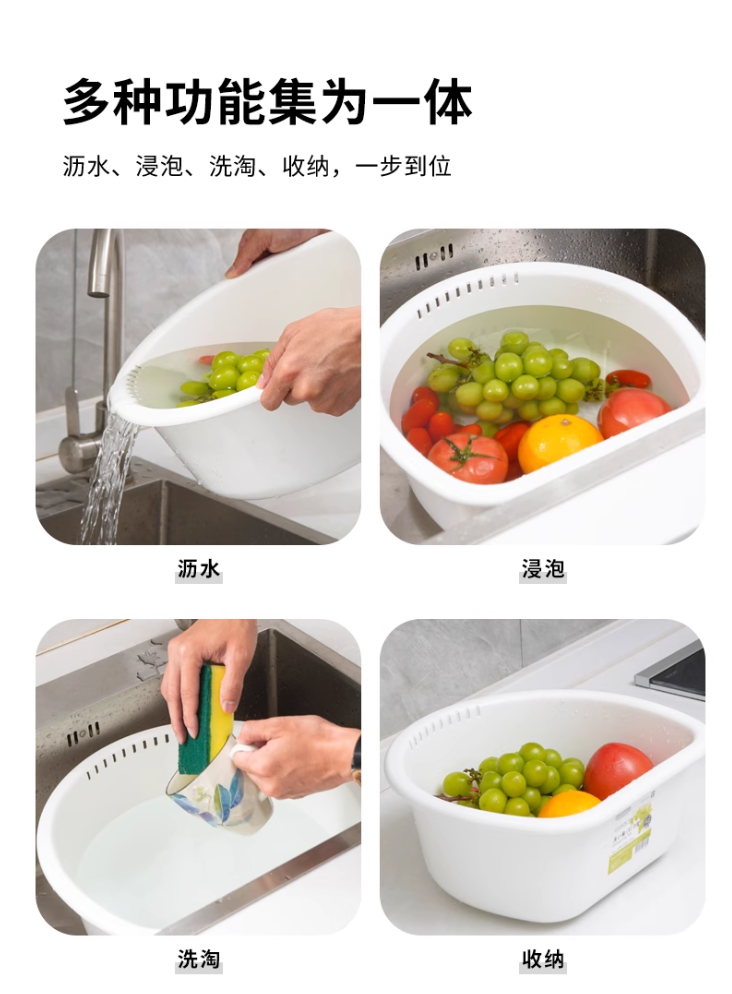 多种功能集为一体

沥水、浸泡、洗淘、收纳，一步到位

沥水

浸泡

洗淘

收纳