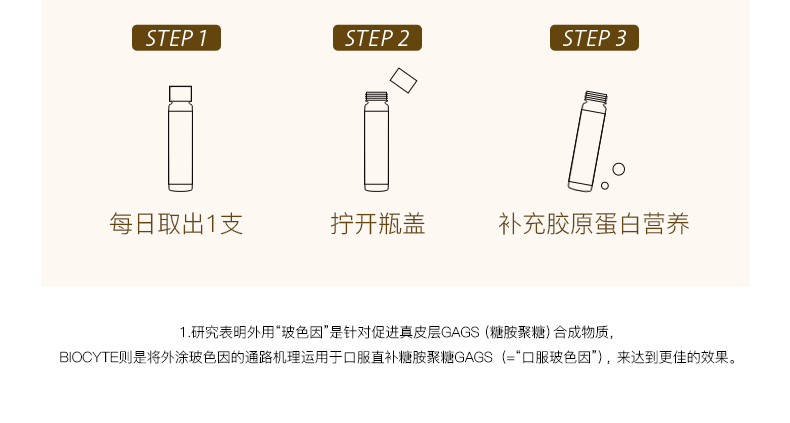 STEP 1

每日取出1支

STEP 2

拧开瓶盖

STEP 3

补充胶原蛋白营养

1.研究表明外用“玻色因”是针对促进真皮层GAGS（糖胺聚糖）合成物质，
BIOCYTE则是将外涂玻色因的通路机理运用于口服直补糖胺聚糖GAGS（=“口服玻色因”），来达到更佳的效果。