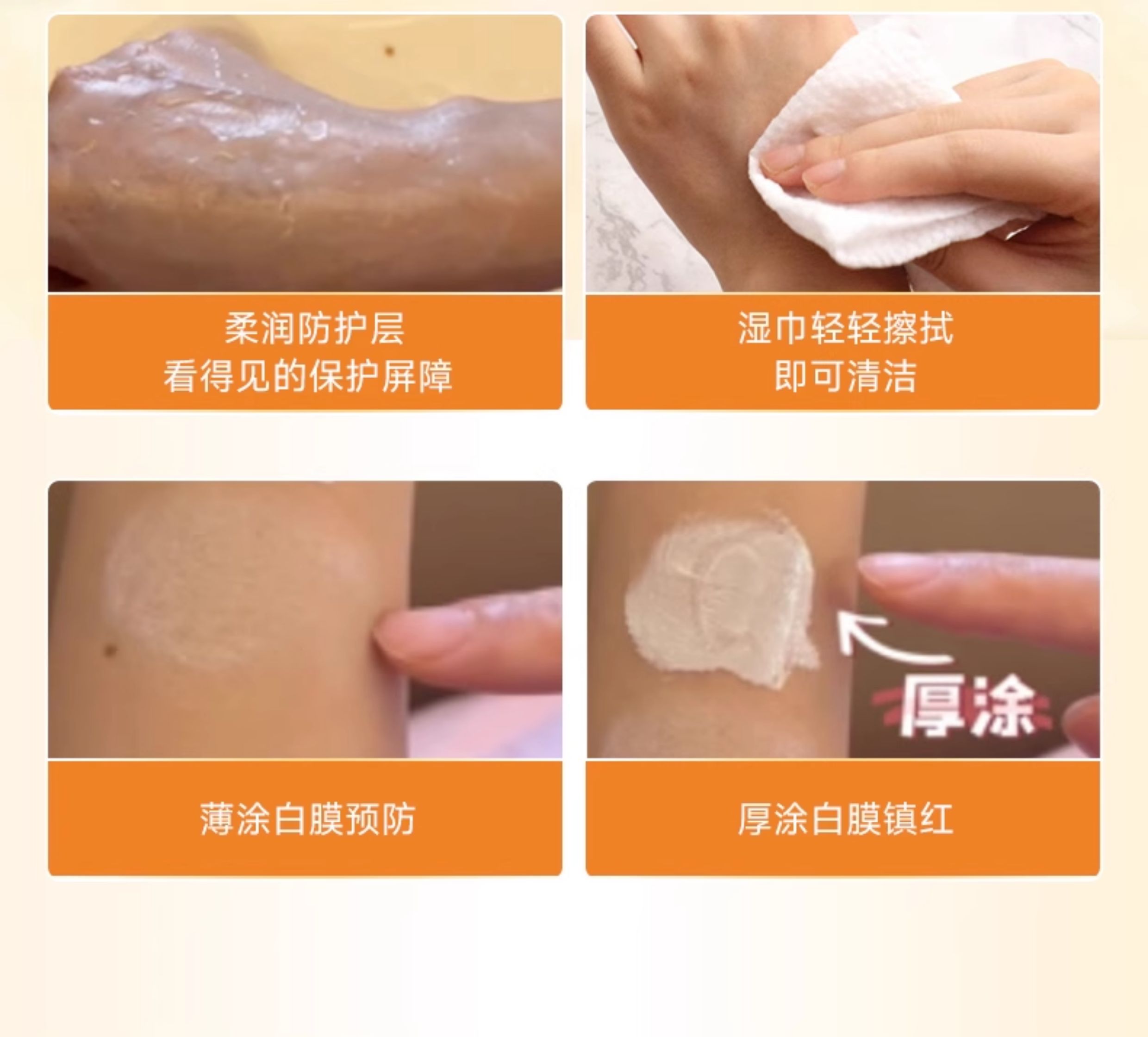 柔润防护层
看得见的保护屏障

湿巾轻轻擦拭
即可清洁

薄涂白膜预防

厚涂

厚涂白膜镇红