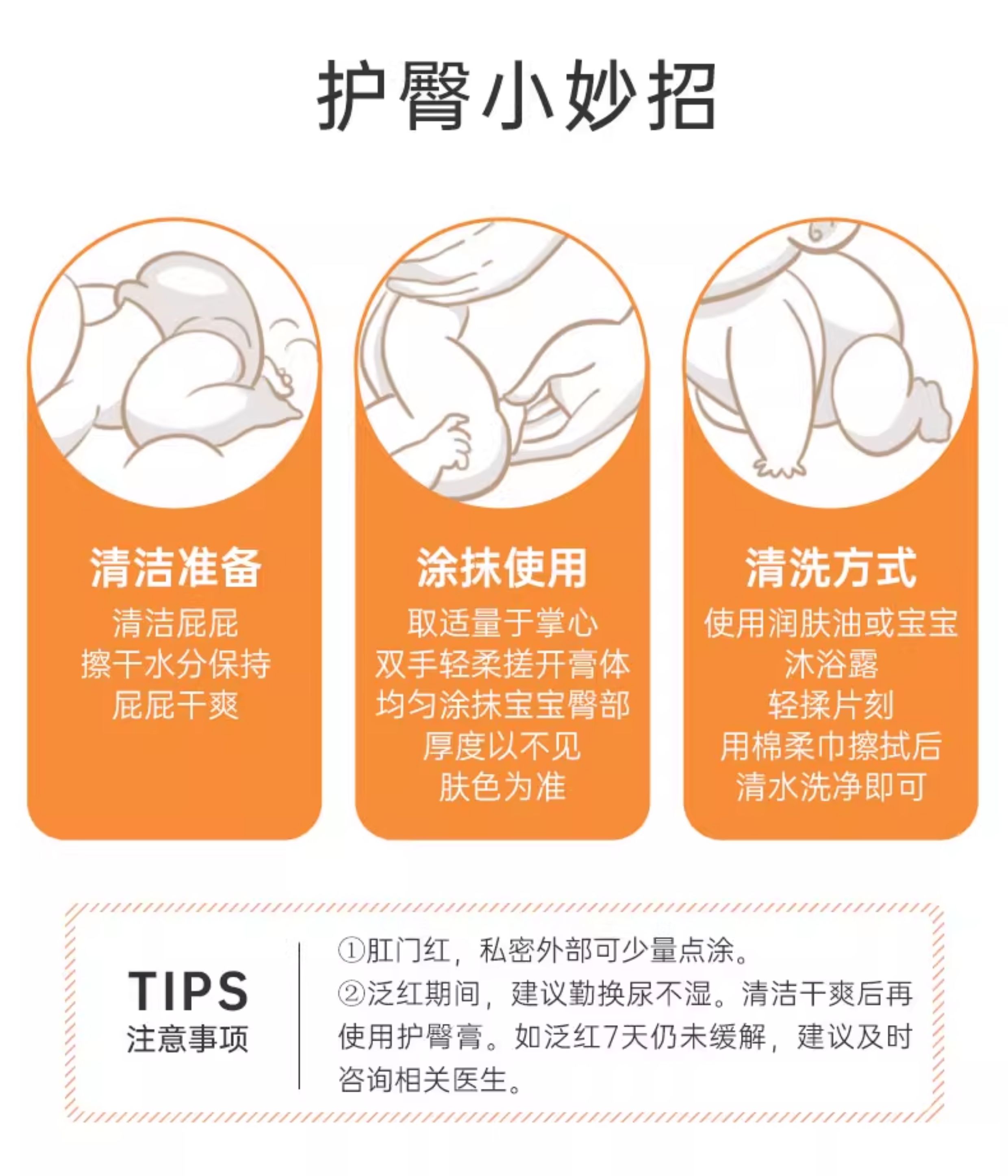 护臀小妙招

清洁准备
清洁屁屁
擦干水分保持
屁屁干爽

涂抹使用
取适量于掌心
双手轻柔搓开膏体
均匀涂抹宝宝臀部
厚度以不见
肤色为准

清洗方式
使用润肤油或宝宝
沐浴露
轻揉片刻
用棉柔巾擦拭后
清水洗净即可

TIPS
注意事项

①肛门红，私密外部可少量点涂。
②泛红期间，建议勤换尿不湿。清洁干爽后再使用护臀膏。如泛红7天仍未缓解，建议及时咨询相关医生。