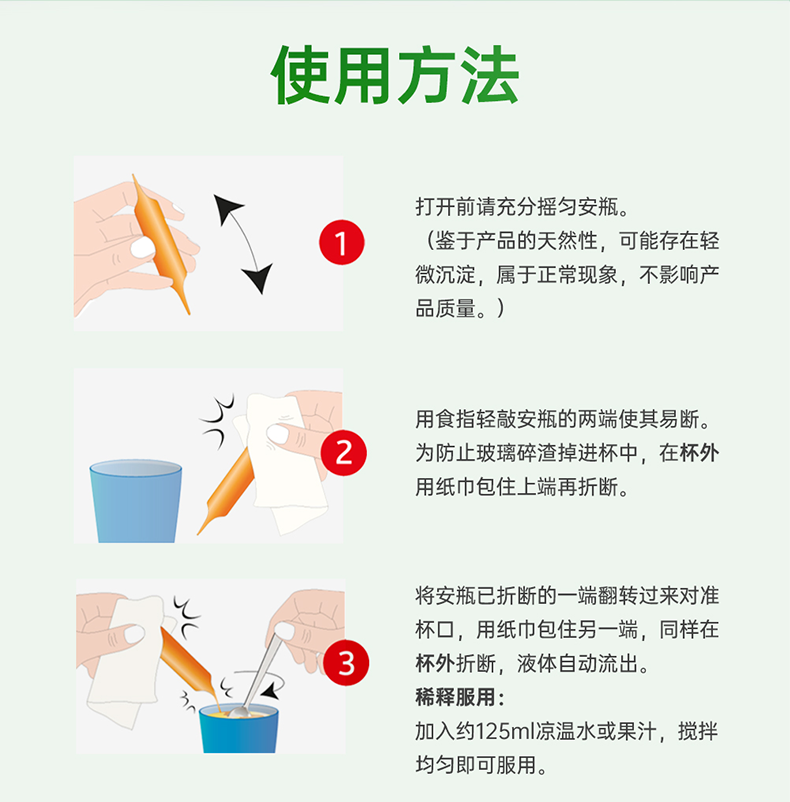 使用方法

1

打开前请充分摇匀安瓶。
（鉴于产品的天然性，可能存在轻微沉淀，属于正常现象，不影响产品质量。）

2

用食指轻敲安瓶的两端使其易断。为防止玻璃碎渣掉进杯中，在杯外用纸巾包住上端再折断。

3

将安瓶已折断的一端翻转过来对准杯口，用纸巾包住另一端，同样在杯外折断，液体自动流出。
稀释服用：
加入约125ml凉温水或果汁，搅拌均匀即可服用。