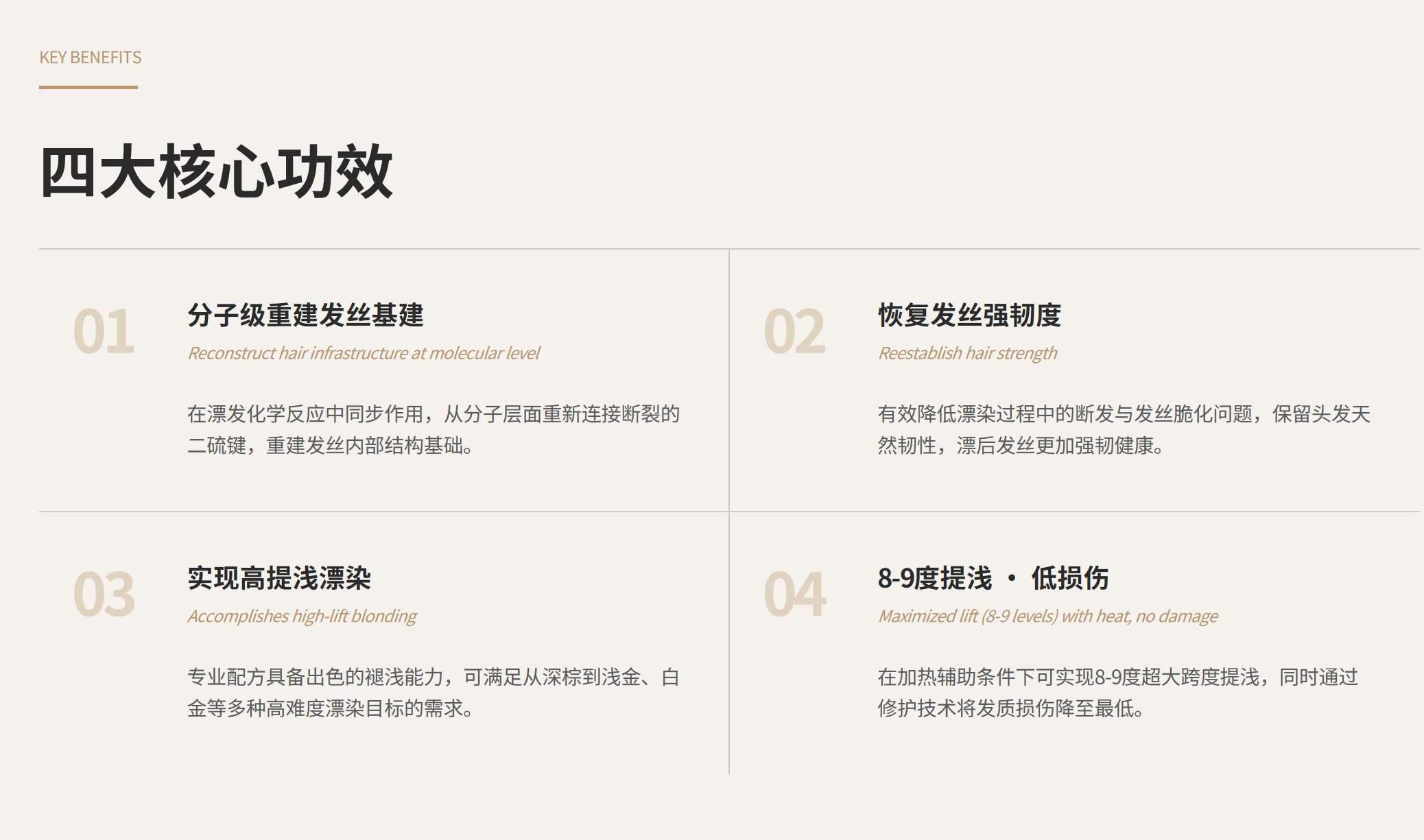 KEY BENEFITS

四大核心功效

01

分子级重建发丝基建

Reconstruct hair infrastructure at molecular level

在漂发化学反应中同步作用，从分子层面重新连接断裂的二硫键，重建发丝内部结构基础。

02

恢复发丝强韧度

Reestablish hair strength

有效降低漂染过程中的断发与发丝脆化问题，保留头发天然韧性，漂后发丝更加强韧健康。

03

实现高提浅漂染

Accomplishes high-lift blonding

专业配方具备出色的褪浅能力，可满足从深棕到浅金、白金等多种高难度漂染目标的需求。

04

8-9度提浅 · 低损伤

Maximized lift (8-9 levels) with heat, no damage

在加热辅助条件下可实现8-9度超大跨度提浅，同时通过修护技术将发质损伤降至最低。