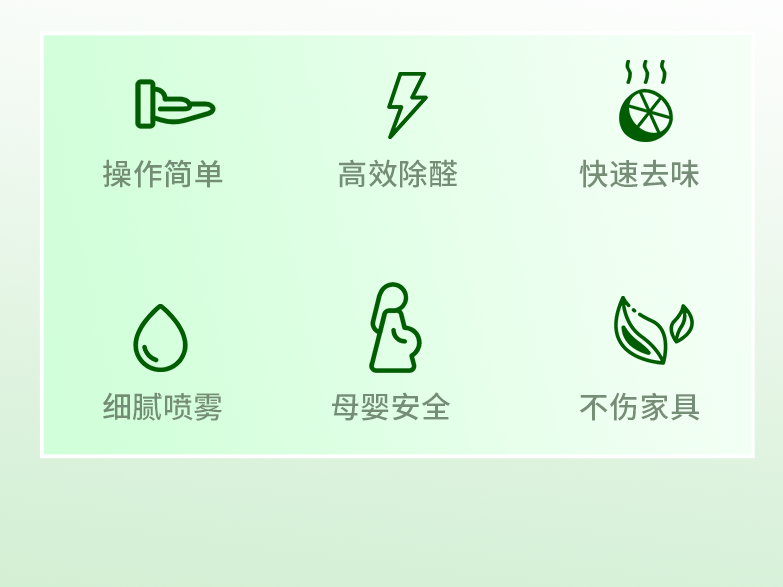 操作简单 高效除醛 快速去味

细腻喷雾 母婴安全 不伤家具