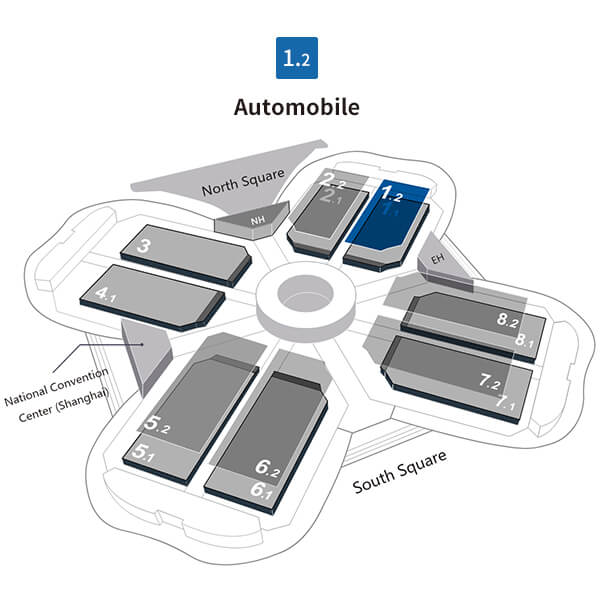 1.2

Automobile

North Square

NH

2.2

2.1

1.2

1.1

EH

3

4.1

8.2

8.1

7.2

7.1

National Convention Center (Shanghai)

5.2

5.1

6.2

6.1

South Square